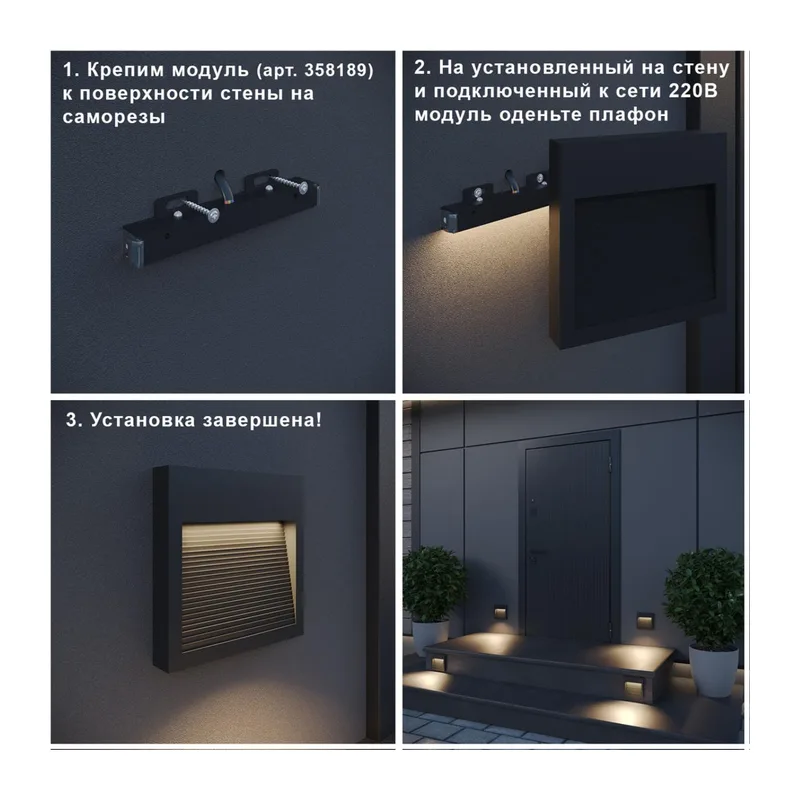 1. Крепим модуль (арт. 358189) к поверхности стены на саморезы

2. На установленный на стену и подключенный к сети 220В модуль оденьте плафон

3. Установка завершена!