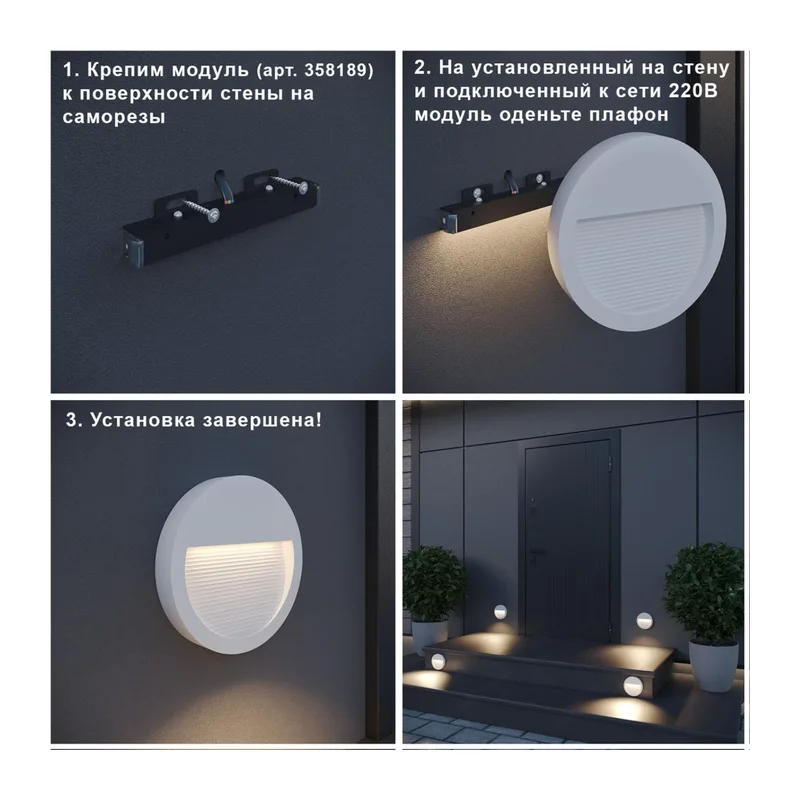 1. Крепим модуль (арт. 358189) к поверхности стены на саморезы

2. На установленный на стену и подключенный к сети 220В модуль оденьте плафон

3. Установка завершена!